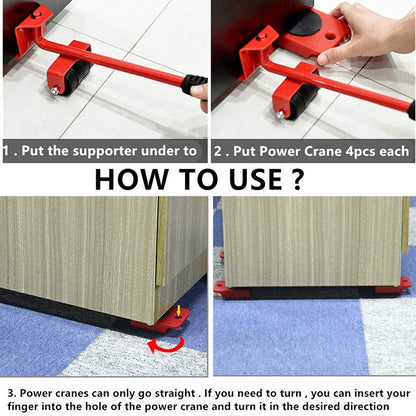 1 . Put the supporter under to

2 . Put Power Crane 4pcs each

HOW TO USE ?

3. Power cranes can only go straight . If you need to turn , you can insert your finger into the hole of the power crane and turn it in the desired direction