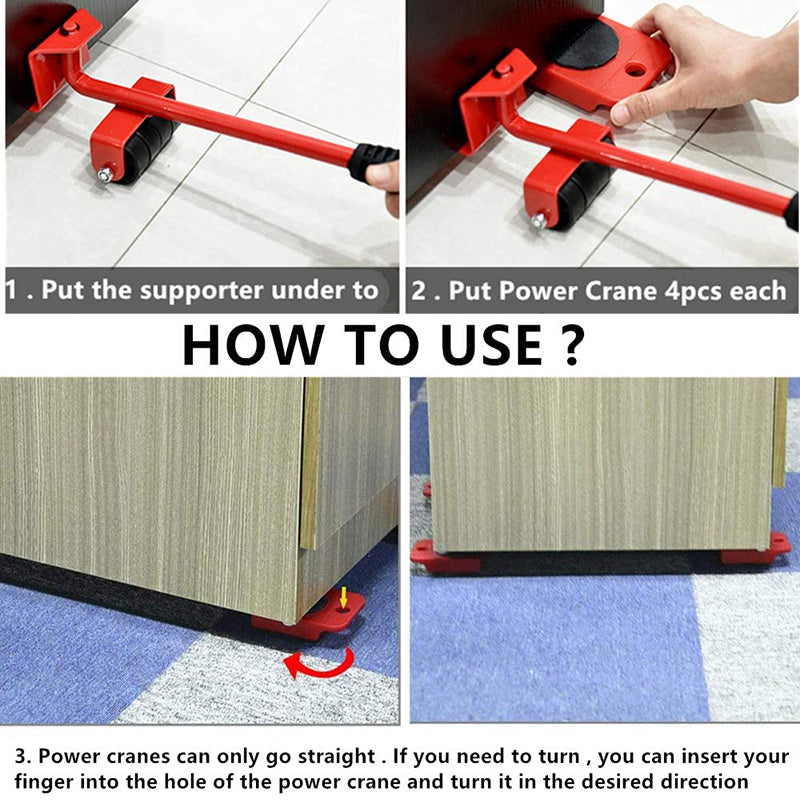 1 . Put the supporter under to

2 . Put Power Crane 4pcs each

HOW TO USE ?

3. Power cranes can only go straight . If you need to turn , you can insert your finger into the hole of the power crane and turn it in the desired direction