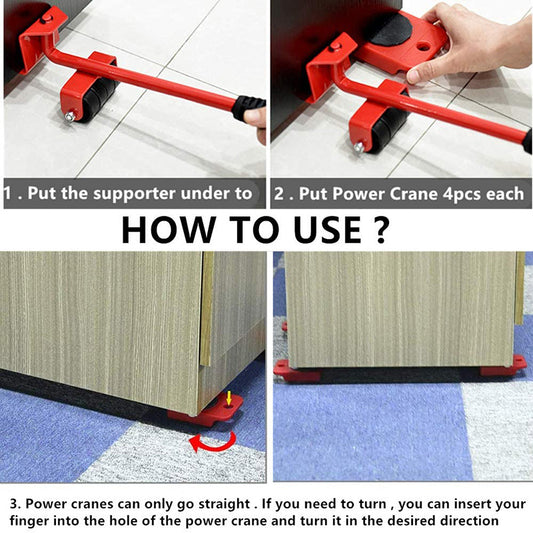 1 . Put the supporter under to

2 . Put Power Crane 4pcs each

HOW TO USE ?

3. Power cranes can only go straight . If you need to turn , you can insert your finger into the hole of the power crane and turn it in the desired direction